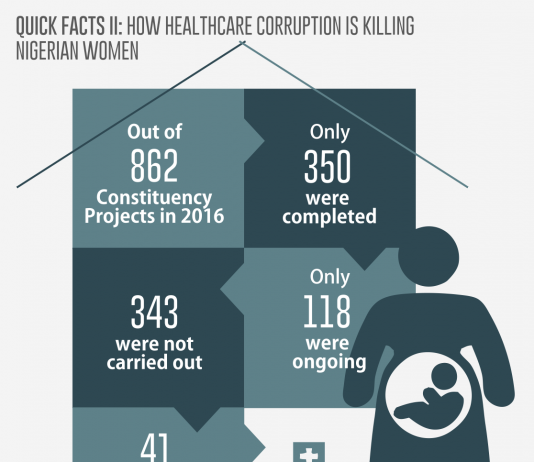 QUICK FACTS II: HOW HEALTHCARE CORRUPTION IS KILLING NIGERIAN WOMEN

Out of
862
Constituency Projects in 2016

Only
350
were completed

343
were not carried out

Only
118
were ongoing

41