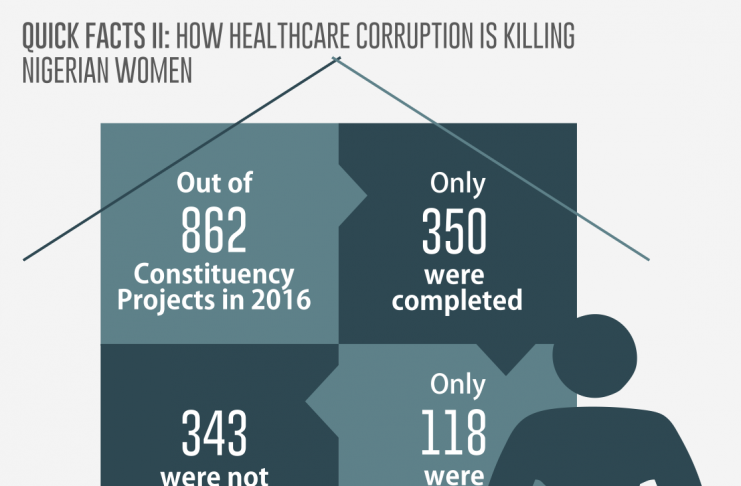 QUICK FACTS II: HOW HEALTHCARE CORRUPTION IS KILLING NIGERIAN WOMEN

Out of
862
Constituency Projects in 2016

Only
350
were completed

343
were not

Only
118
were