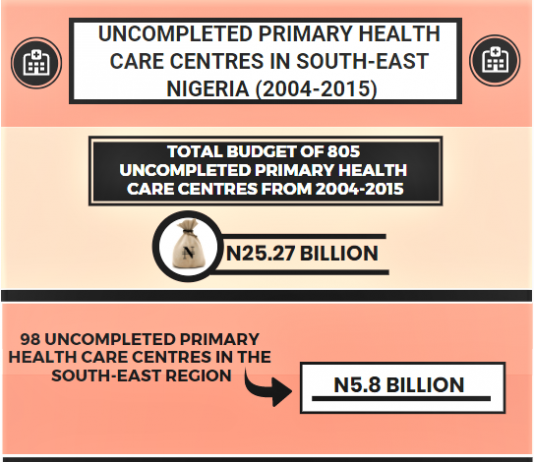 UNCOMPLETED PRIMARY HEALTH CARE CENTRES IN SOUTH-EAST NIGERIA (2004-2015)

TOTAL BUDGET OF 805 UNCOMPLETED PRIMARY HEALTH CARE CENTRES FROM 2004-2015

N

N25.27 BILLION

98 UNCOMPLETED PRIMARY HEALTH CARE CENTRES IN THE SOUTH-EAST REGION

N5.8 BILLION