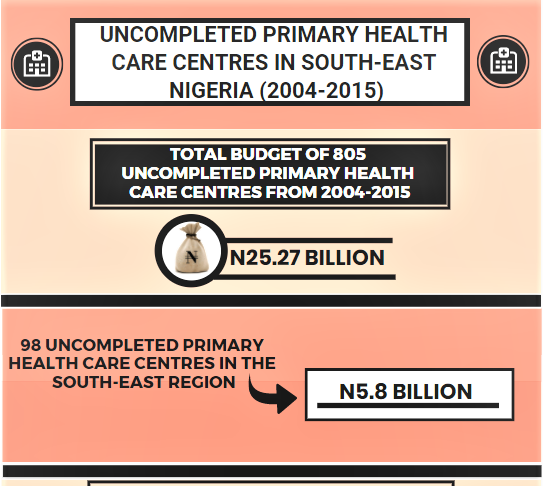 UNCOMPLETED PRIMARY HEALTH CARE CENTRES IN SOUTH-EAST NIGERIA (2004-2015)

TOTAL BUDGET OF 805 UNCOMPLETED PRIMARY HEALTH CARE CENTRES FROM 2004-2015

N

N25.27 BILLION

98 UNCOMPLETED PRIMARY HEALTH CARE CENTRES IN THE SOUTH-EAST REGION

N5.8 BILLION