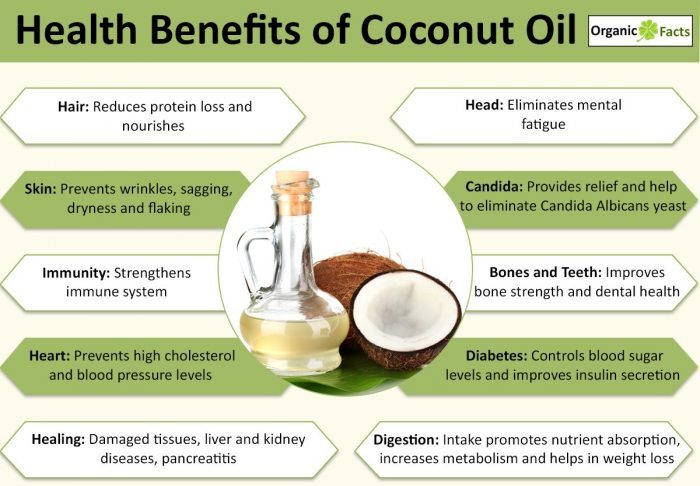 Health Benefits of Coconut Oil

Organic Facts

Hair: Reduces protein loss and nourishes

Skin: Prevents wrinkles, sagging, dryness and flaking

Immunity: Strengthens immune system

Heart: Prevents high cholesterol and blood pressure levels

Healing: Damaged tissues, liver and kidney diseases, pancreatitis

Head: Eliminates mental fatigue

Candida: Provides relief and help to eliminate Candida Albicans yeast

Bones and Teeth: Improves bone strength and dental health

Diabetes: Controls blood sugar levels and improves insulin secretion

Digestion: Intake promotes nutrient absorption, increases metabolism and helps in weight loss